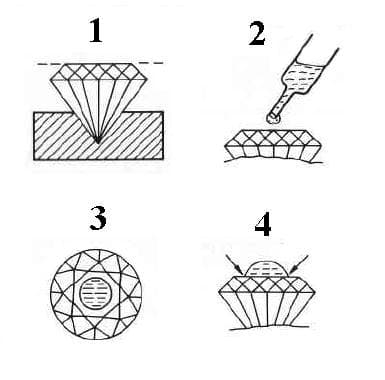 1

2

3

4